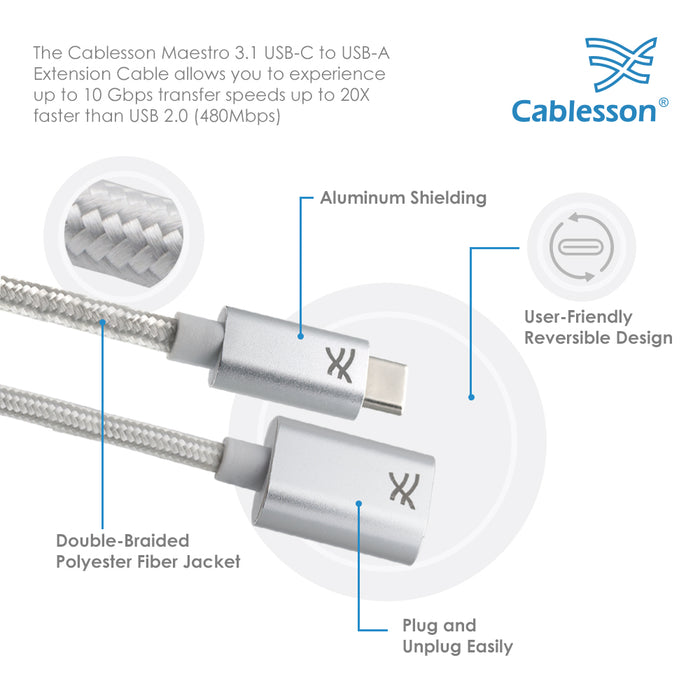 The Cablesson Maestro 3.1 USB-C to USB-A Extension Cable allows you to experience up to 10 Gbps transfer speeds up to 20X faster than USB 2.0 (480Mbps)

Cablesson®

Aluminum Shielding

User-Friendly Reversible Design

Double-Braided Polyester Fiber Jacket

Plug and Unplug Easily