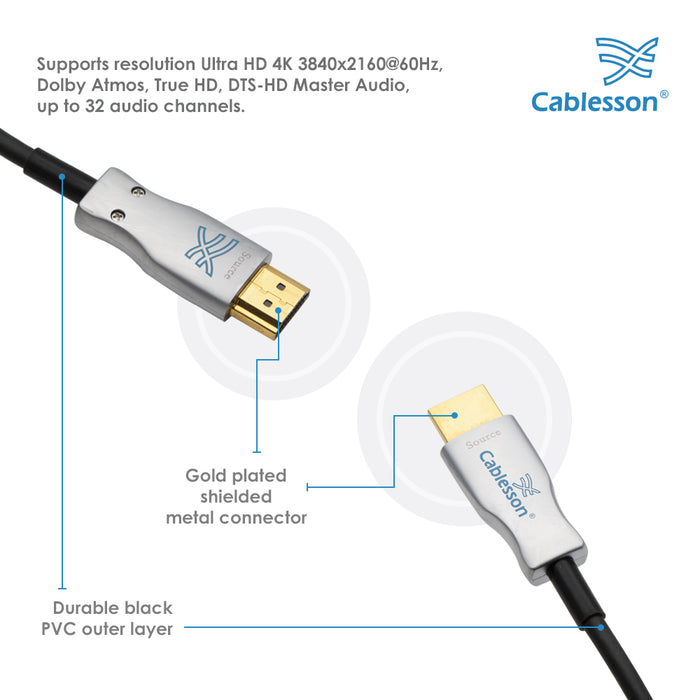 Supports resolution Ultra HD 4K 3840x2160@60Hz, Dolby Atmos, True HD, DTS-HD Master Audio, up to 32 audio channels.

Cablesson®

Source

Source

Cablesson®

Gold plated shielded metal connector

Durable black PVC outer layer